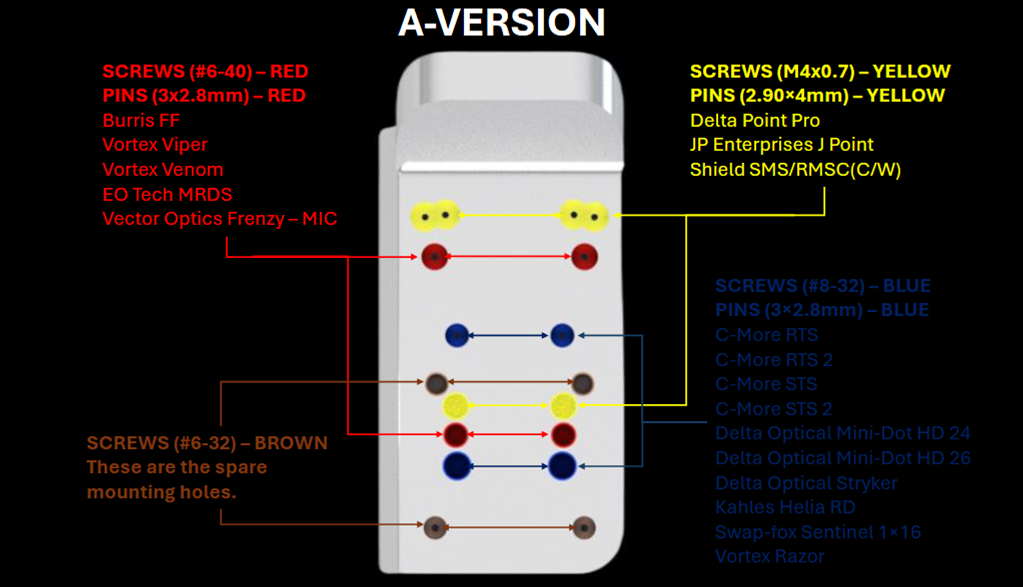 A-VERSION

SCREWS (#6-40) – RED
PINS (3x2.8mm) – RED
Burris FF
Vortex Viper
Vortex Venom
EO Tech MRDS
Vector Optics Frenzy – MIC

SCREWS (M4x0.7) – YELLOW
PINS (2.90×4mm) – YELLOW
Delta Point Pro
JP Enterprises J Point
Shield SMS/RMSC(C/W)

SCREWS (#8-32) – BLUE
PINS (3×2.8mm) – BLUE
C-More RTS
C-More RTS 2
C-More STS
C-More STS 2
Delta Optical Mini-Dot HD 24
Delta Optical Mini-Dot HD 26
Delta Optical Stryker
Kahles Helia RD
Swap-fox Sentinel 1×16
Vortex Razor

SCREWS (#6-32) – BROWN
These are the spare mounting holes.